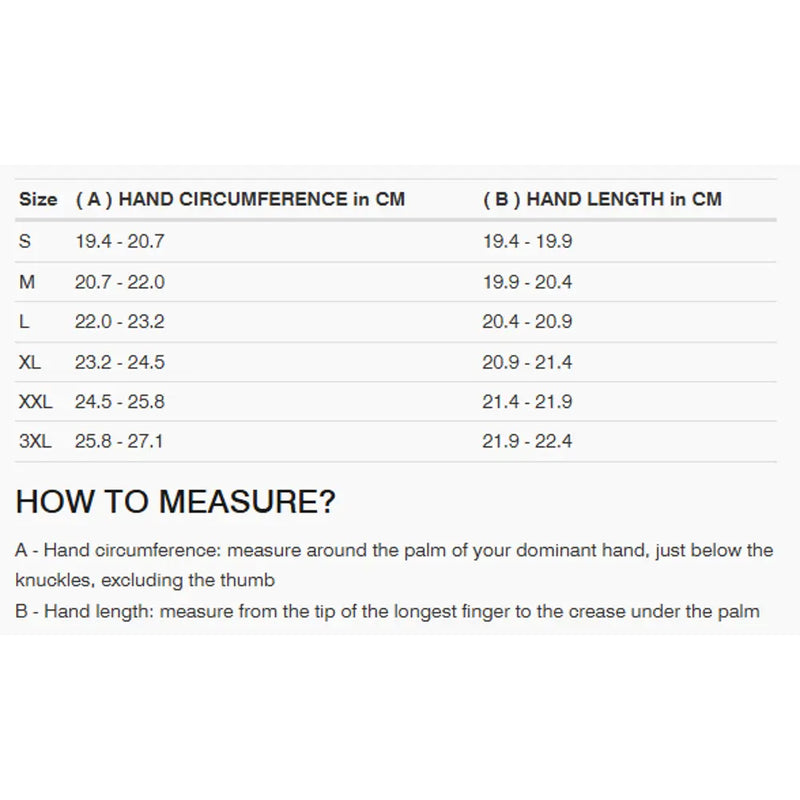 | Size | ( A ) HAND CIRCUMFERENCE in CM | ( B ) HAND LENGTH in CM |
|---|---|---|
| S | 19.4 - 20.7 | 19.4 - 19.9 |
| M | 20.7 - 22.0 | 19.9 - 20.4 |
| L | 22.0 - 23.2 | 20.4 - 20.9 |
| XL | 23.2 - 24.5 | 20.9 - 21.4 |
| XXL | 24.5 - 25.8 | 21.4 - 21.9 |
| 3XL | 25.8 - 27.1 | 21.9 - 22.4 |

HOW TO MEASURE?

A - Hand circumference: measure around the palm of your dominant hand, just below the knuckles, excluding the thumb

B - Hand length: measure from the tip of the longest finger to the crease under the palm