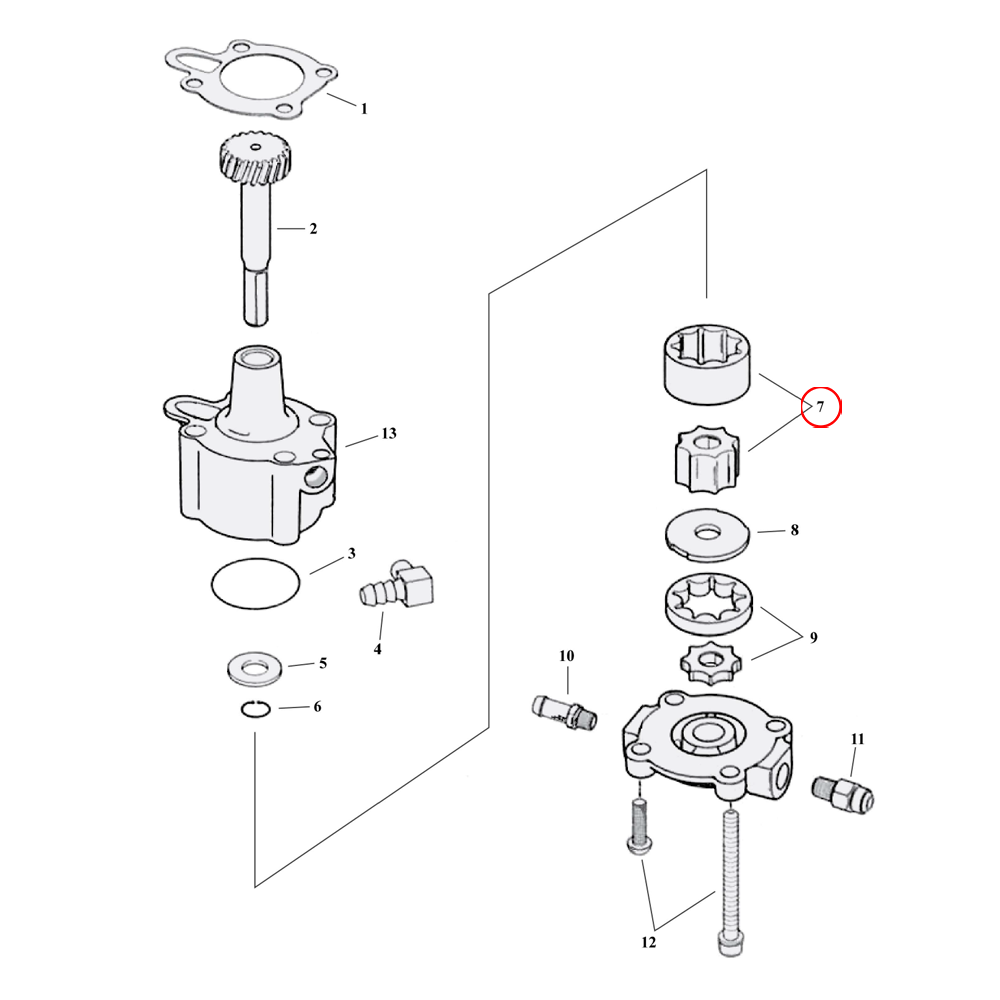 1
2
13
3
4
5
6
7
8
9
10
11
12