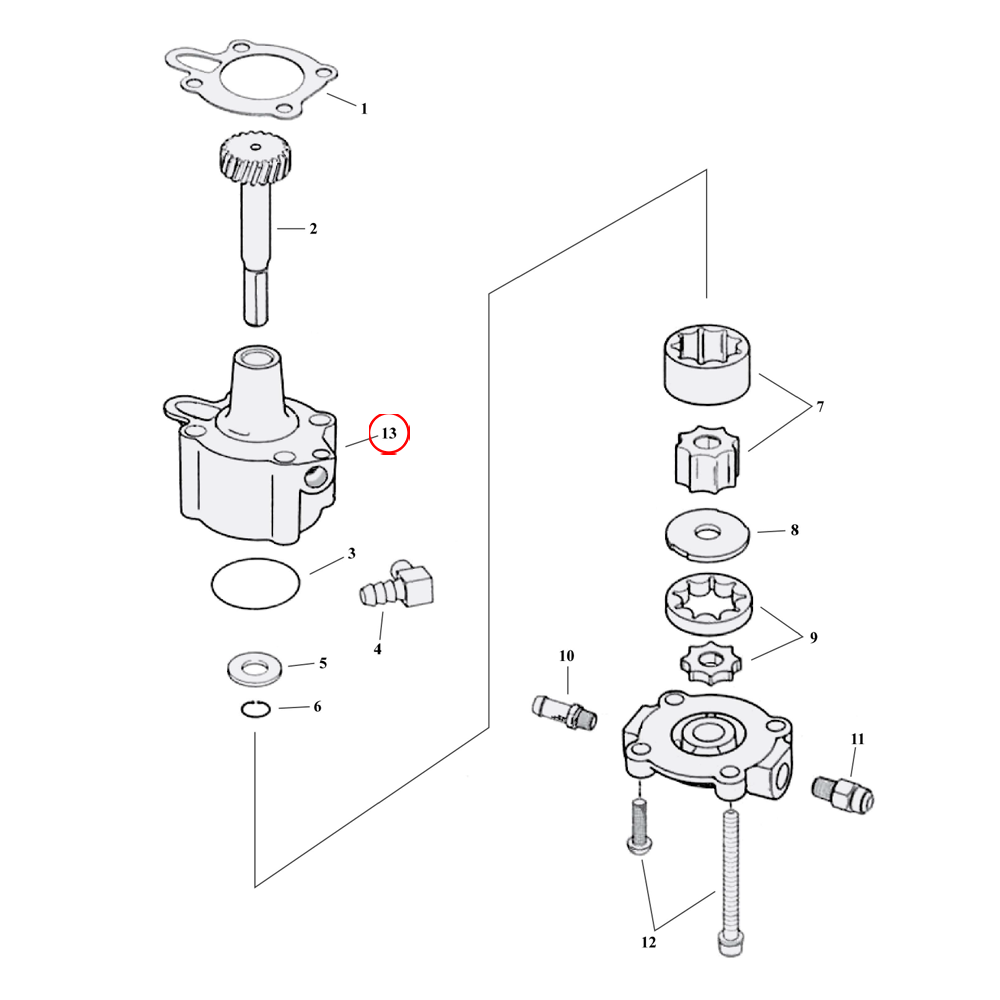 1
2
13
3
4
5
6
7
8
9
10
11
12