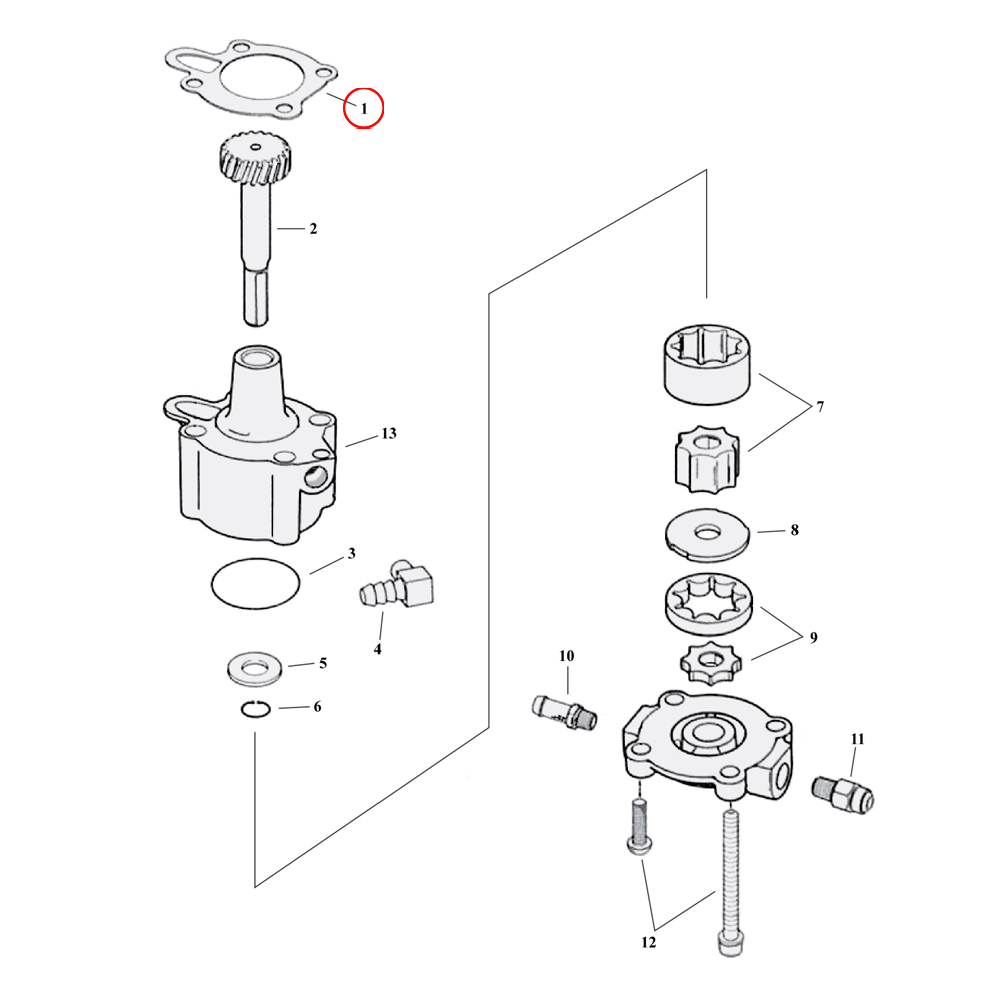 1
2
13
3
4
5
6
7
8
9
10
11
12