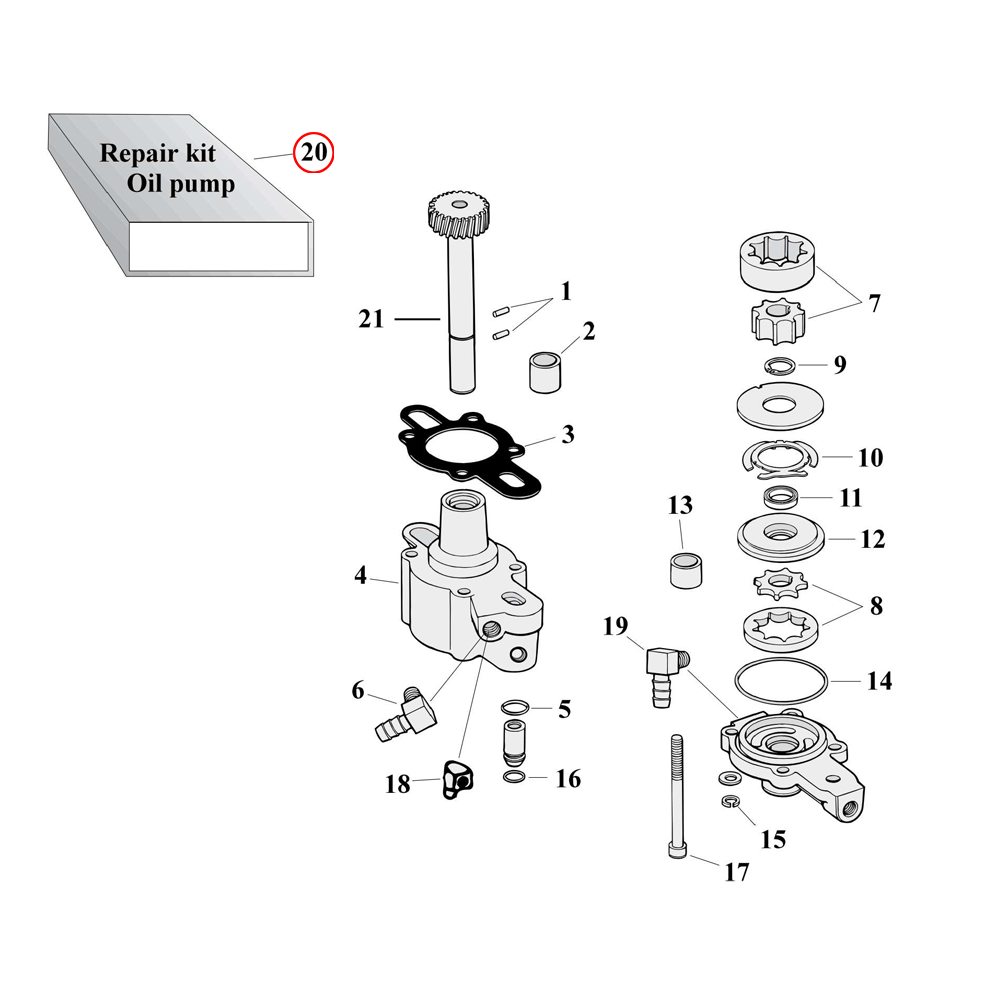 Repair kit
Oil pump
20
21
1
2
3
4
6
5
18
16
7
9
10
11
13
12
8
19
14
15
17