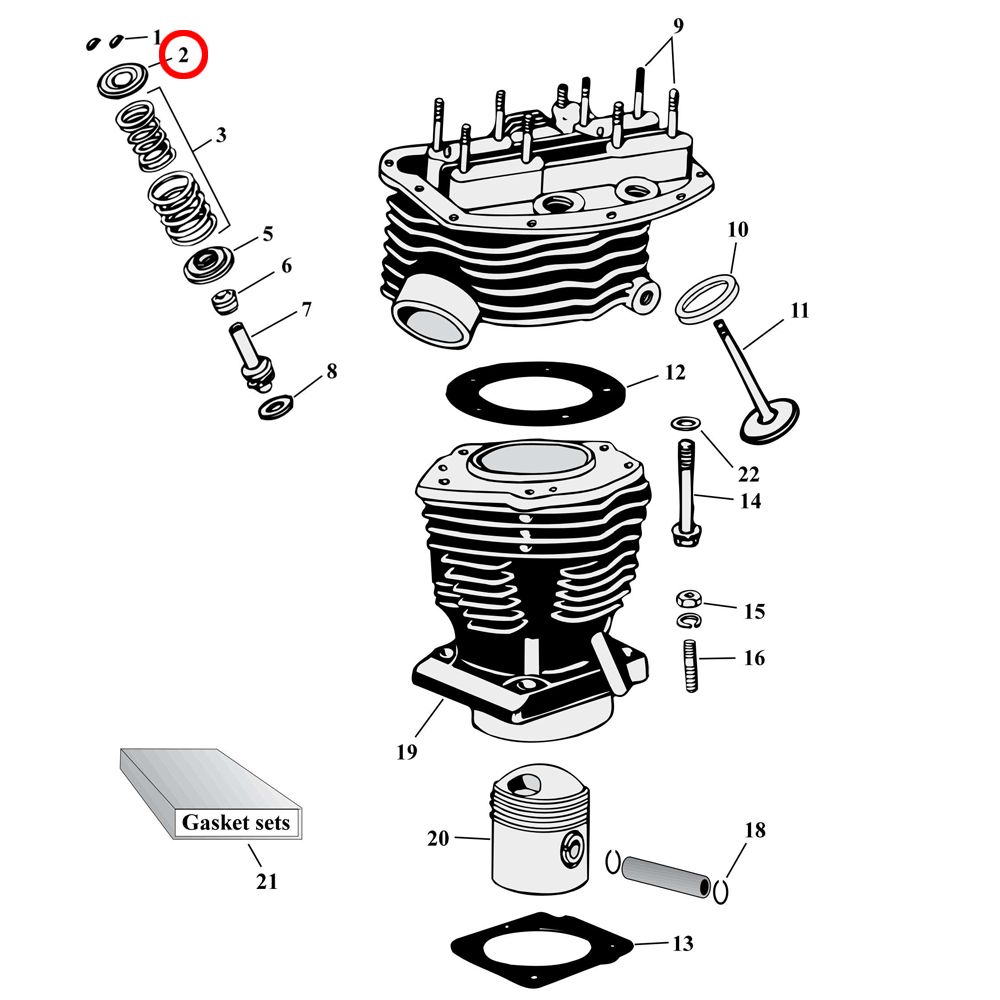 1
2
3
5
6
7
8
9
10
11
12
22
14
15
16
19
Gasket sets
21
20
18
13