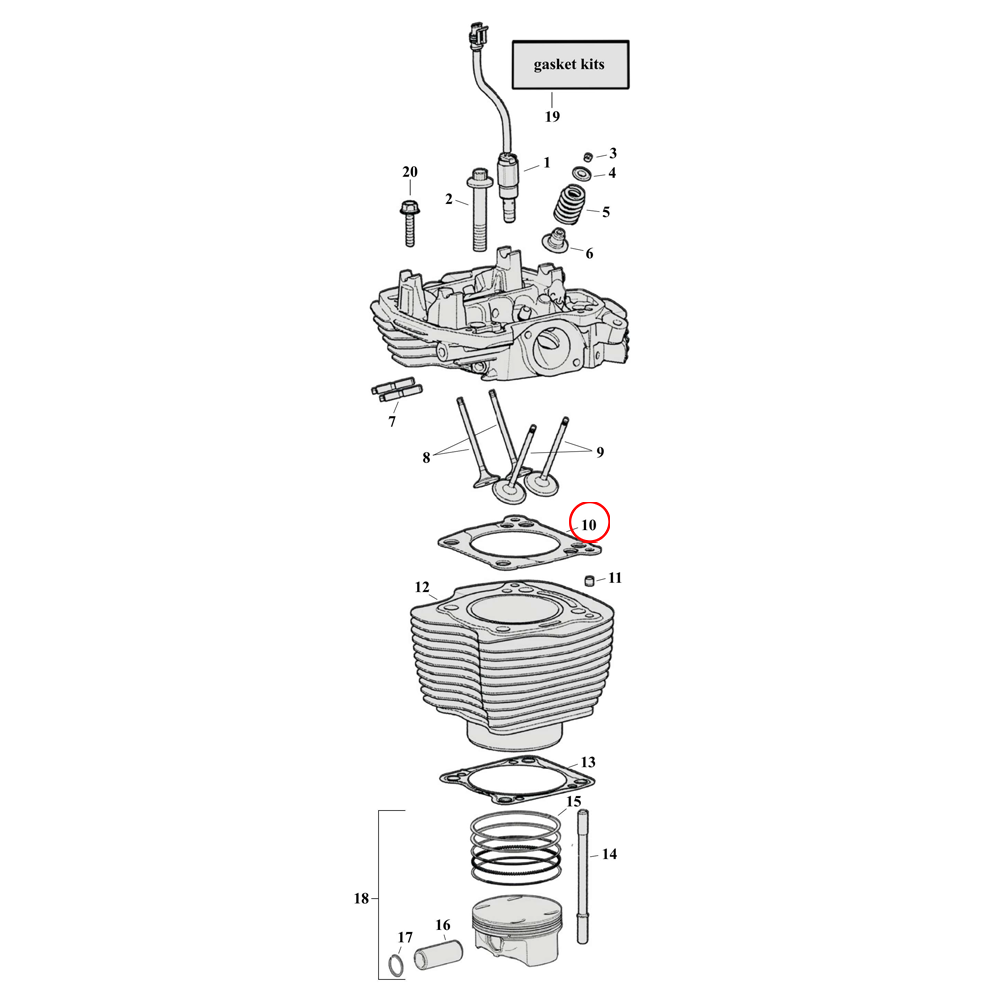 gasket kits

19

1

3

4

20

2

5

6

7

8

9

10

11

12

13

15

14

18

17

16